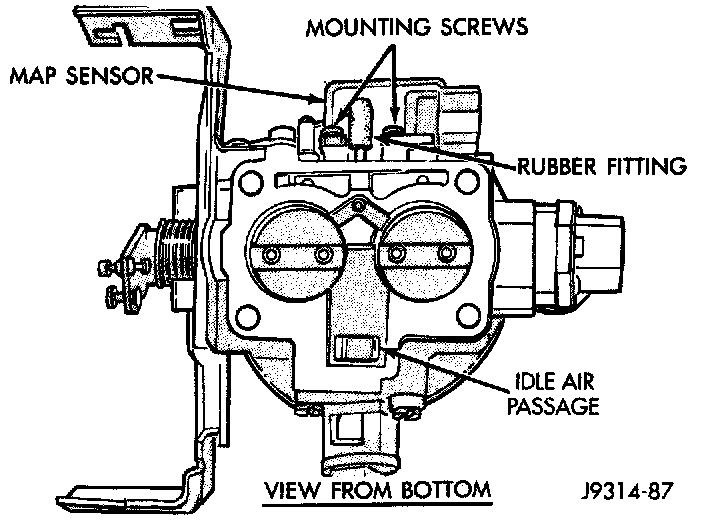 MOUNTING SCREWS
MAP SENSOR
RUBBER FITTING
IDLE AIR PASSAGE
VIEW FROM BOTTOM
J9314-87