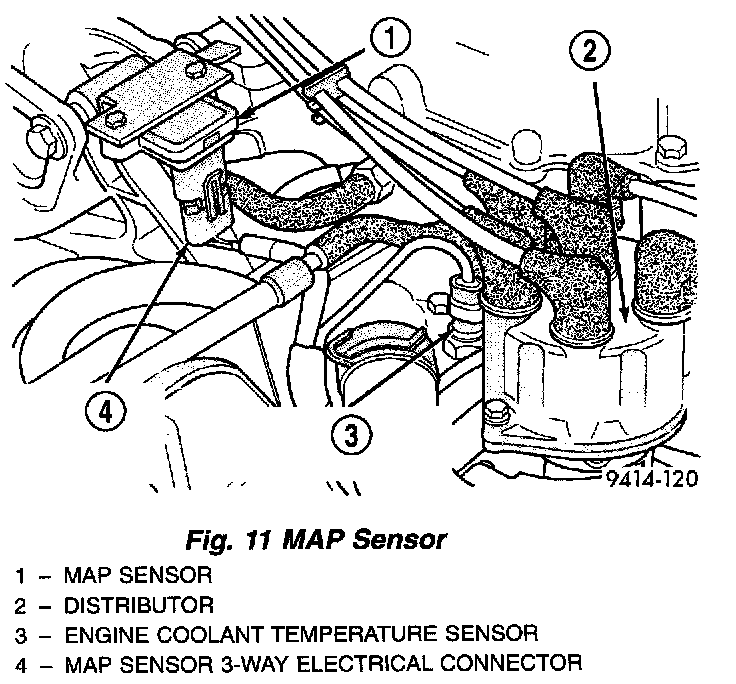 1

2

4

3

9414-120

Fig. 11 MAP Sensor

1 – MAP SENSOR
2 – DISTRIBUTOR
3 – ENGINE COOLANT TEMPERATURE SENSOR
4 – MAP SENSOR 3-WAY ELECTRICAL CONNECTOR