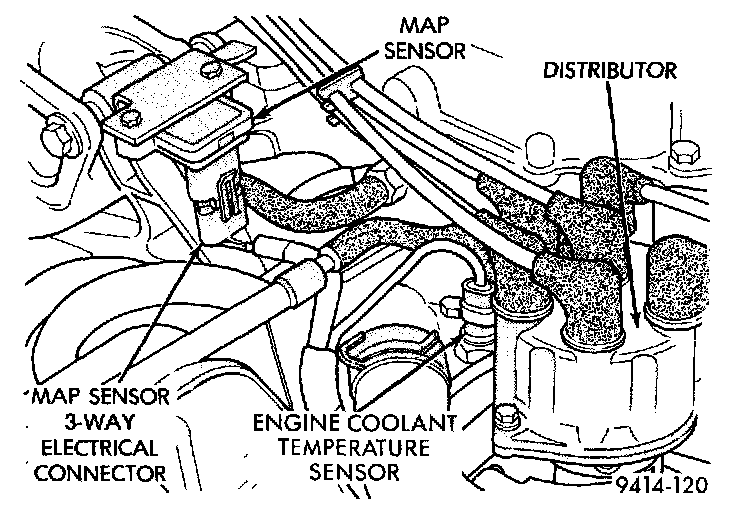 MAP SENSOR

DISTRIBUTOR

MAP SENSOR 3-WAY ELECTRICAL CONNECTOR

ENGINE COOLANT TEMPERATURE SENSOR

9414-120