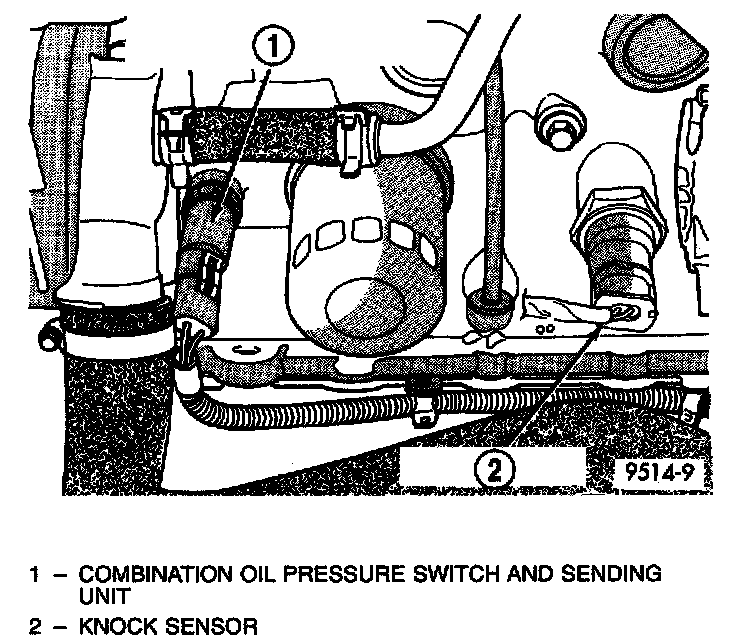 1

2

9514-9

1 – COMBINATION OIL PRESSURE SWITCH AND SENDING UNIT

2 – KNOCK SENSOR