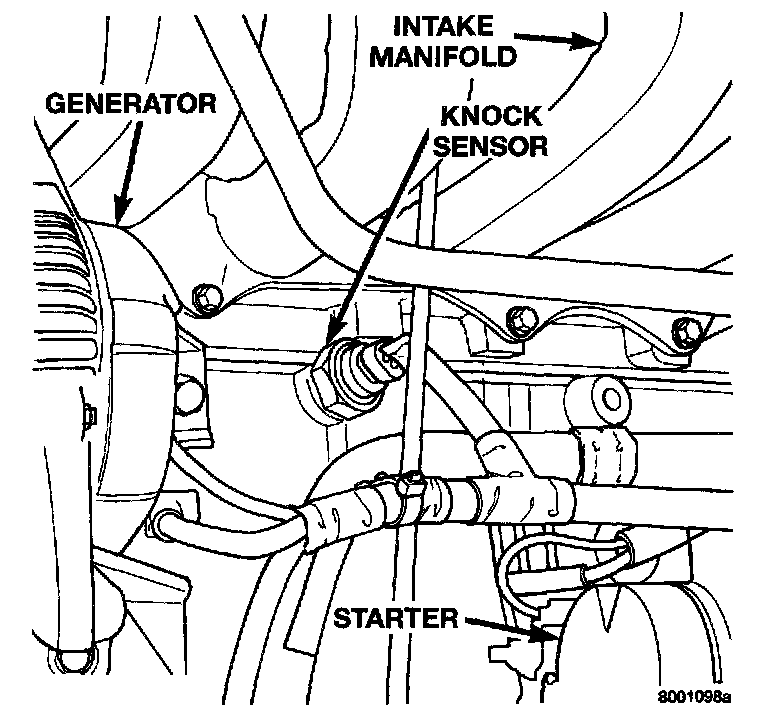 INTAKE MANIFOLD

GENERATOR

KNOCK SENSOR

STARTER

8001098a