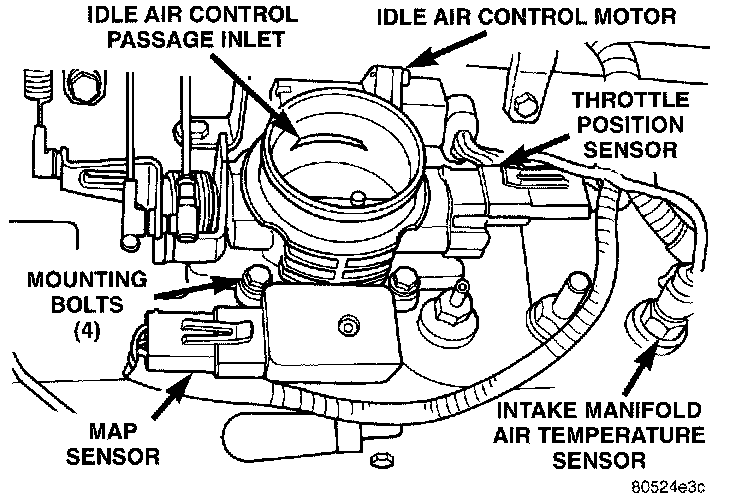 IDLE AIR CONTROL PASSAGE INLET

IDLE AIR CONTROL MOTOR

THROTTLE POSITION SENSOR

MOUNTING BOLTS (4)

MAP SENSOR

INTAKE MANIFOLD AIR TEMPERATURE SENSOR

80524e3c