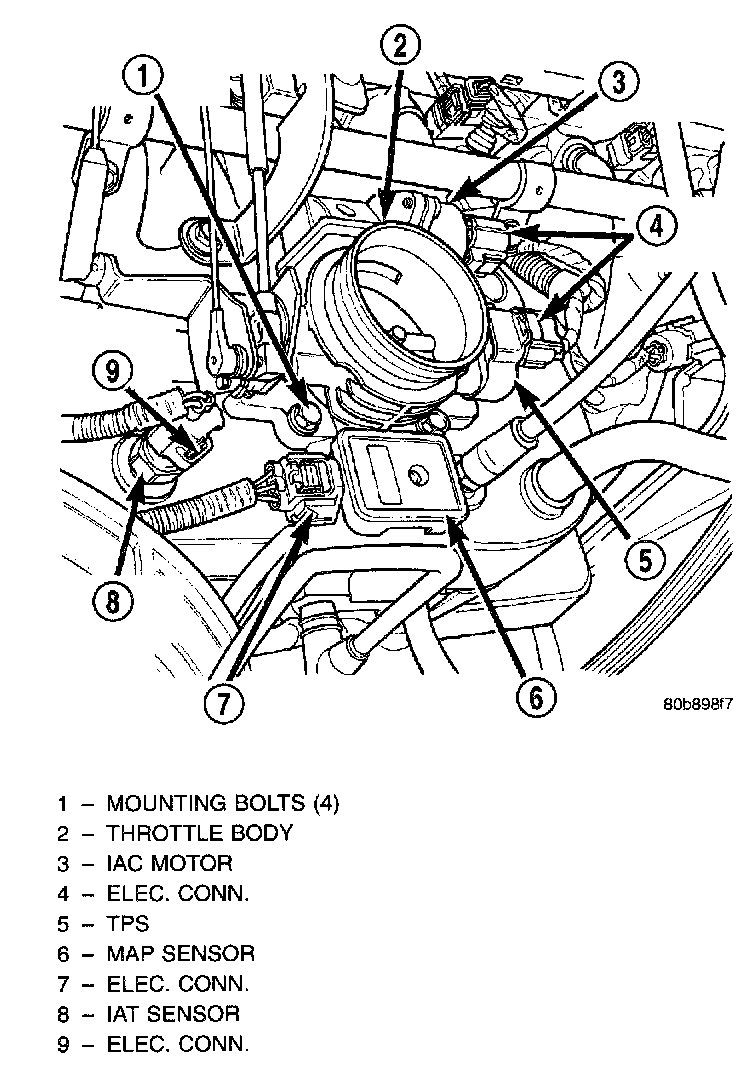 1
2
3
4
9
5
8
7
6
80b898f7

1 – MOUNTING BOLTS (4)
2 – THROTTLE BODY
3 – IAC MOTOR
4 – ELEC. CONN.
5 – TPS
6 – MAP SENSOR
7 – ELEC. CONN.
8 – IAT SENSOR
9 – ELEC. CONN.