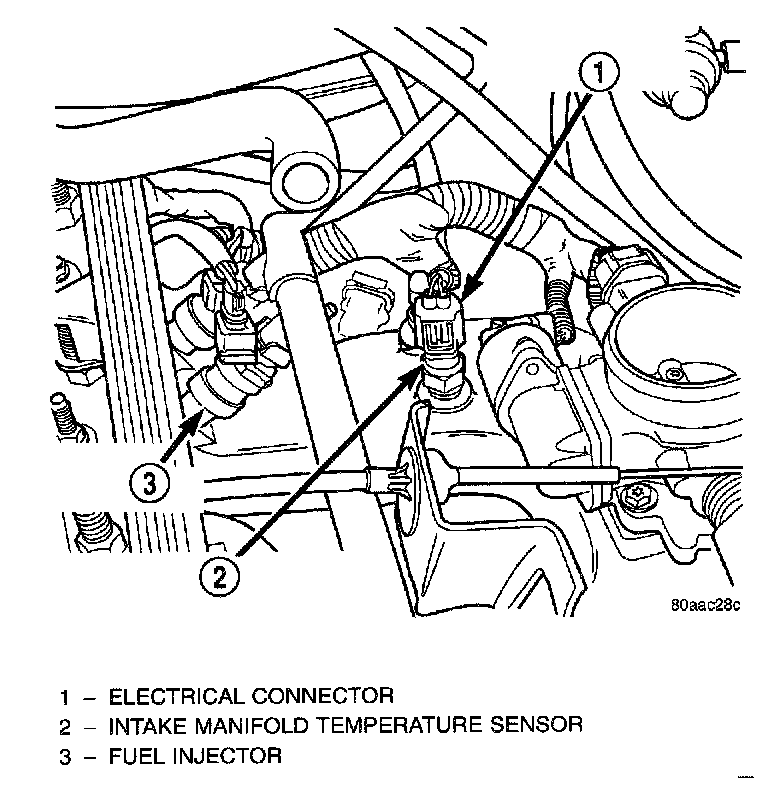 1

3

2

80aac28c

1 – ELECTRICAL CONNECTOR
2 – INTAKE MANIFOLD TEMPERATURE SENSOR
3 – FUEL INJECTOR