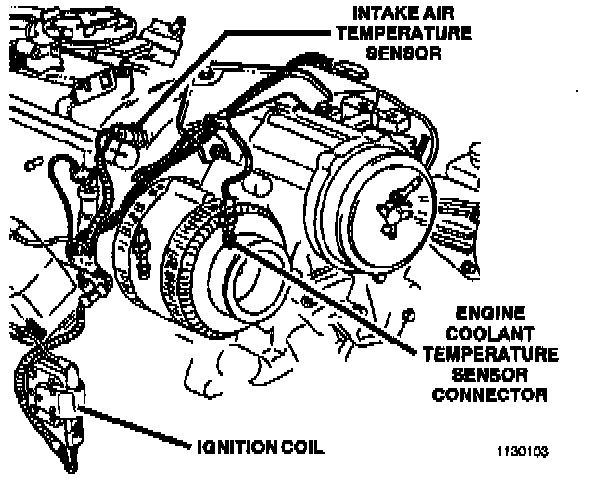 INTAKE AIR TEMPERATURE SENSOR

ENGINE COOLANT TEMPERATURE SENSOR CONNECTOR

IGNITION COIL

1130103