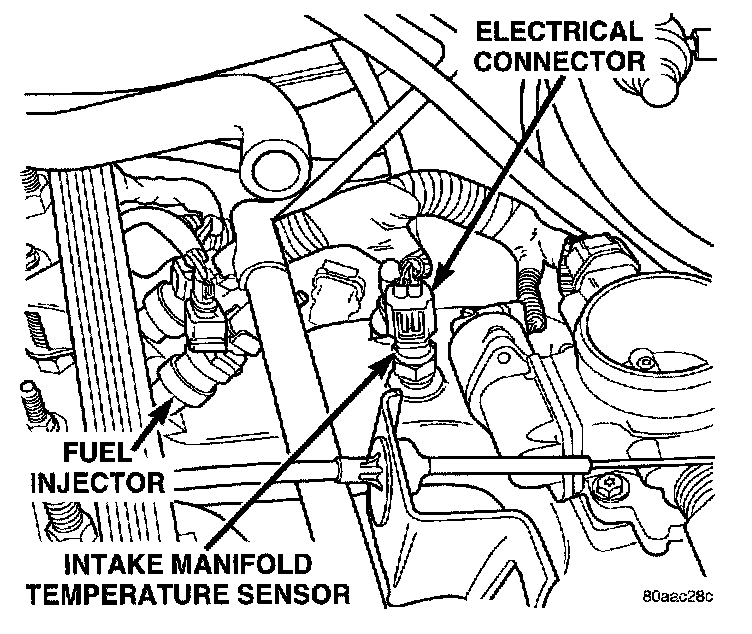 ELECTRICAL CONNECTOR

FUEL INJECTOR

INTAKE MANIFOLD TEMPERATURE SENSOR

80aac28c