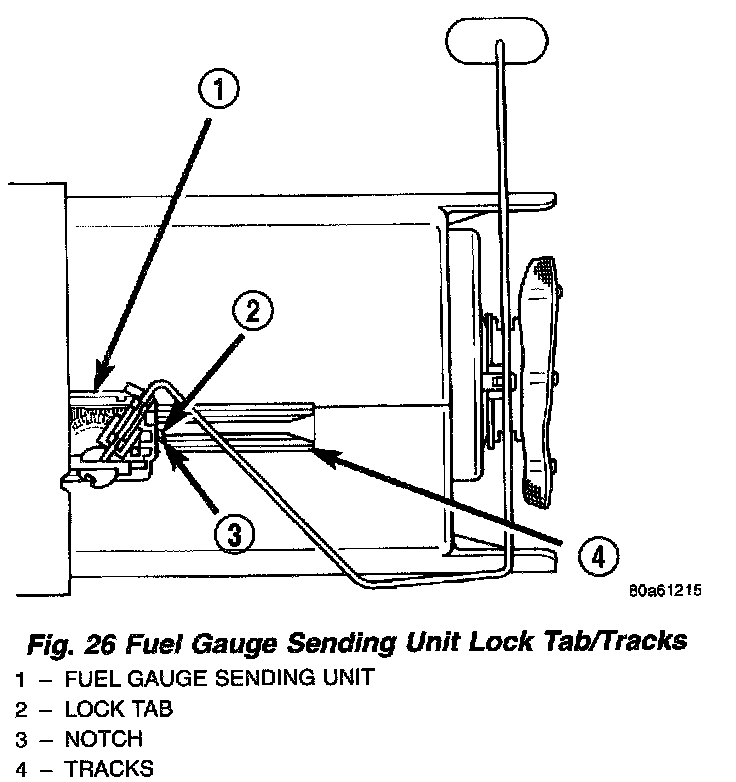 1

2

3

4

80a61215

Fig. 26 Fuel Gauge Sending Unit Lock Tab/Tracks

1 – FUEL GAUGE SENDING UNIT
2 – LOCK TAB
3 – NOTCH
4 – TRACKS