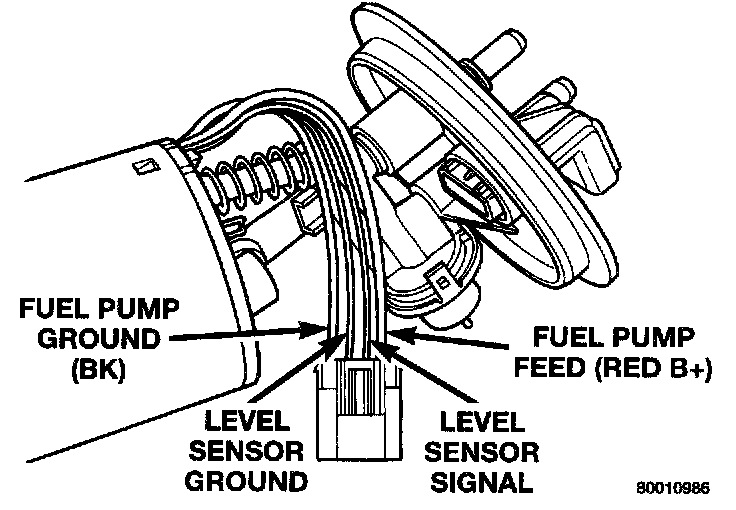 FUEL PUMP GROUND (BK)

FUEL PUMP FEED (RED B+)

LEVEL SENSOR GROUND

LEVEL SENSOR SIGNAL

80010986