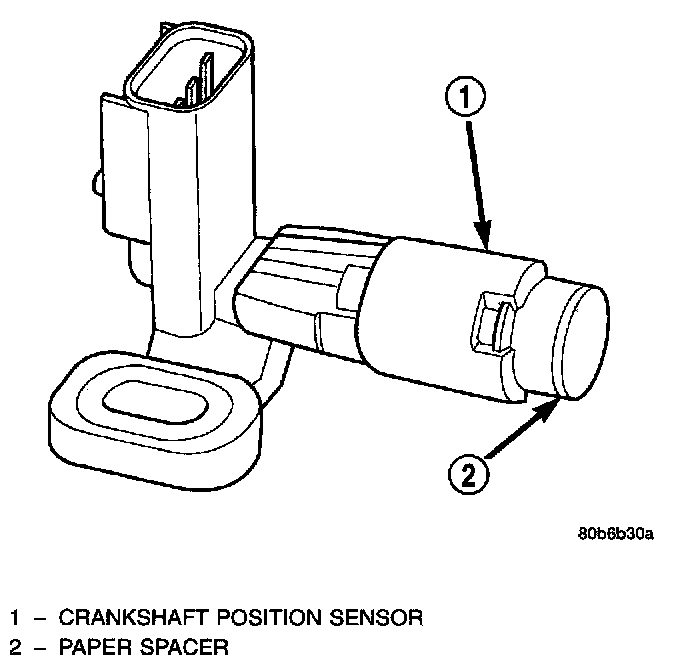 1

2

80b6b30a

1 – CRANKSHAFT POSITION SENSOR
2 – PAPER SPACER