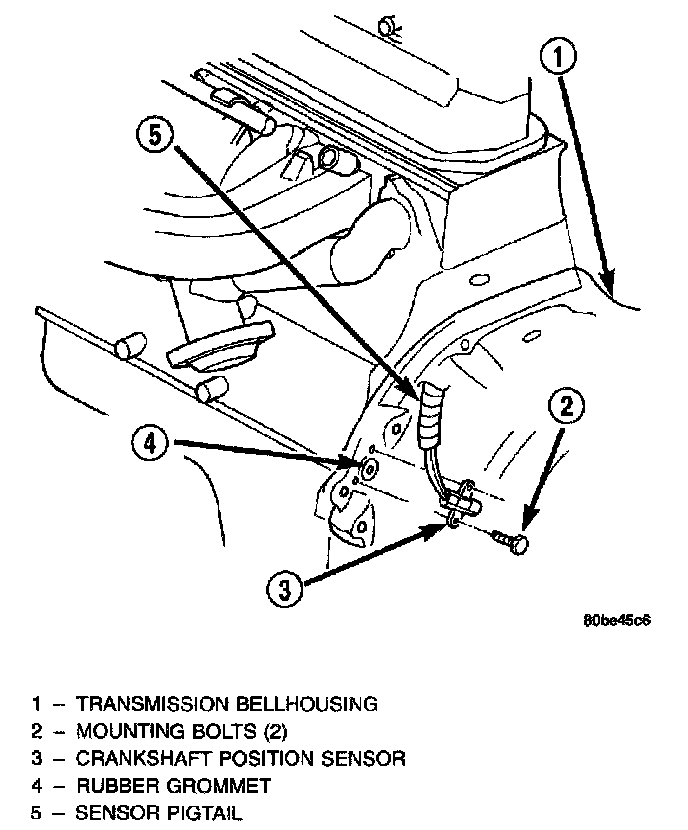 1

5

2

4

3

80be45c6

1 – TRANSMISSION BELLHOUSING
2 – MOUNTING BOLTS (2)
3 – CRANKSHAFT POSITION SENSOR
4 – RUBBER GROMMET
5 – SENSOR PIGTAIL