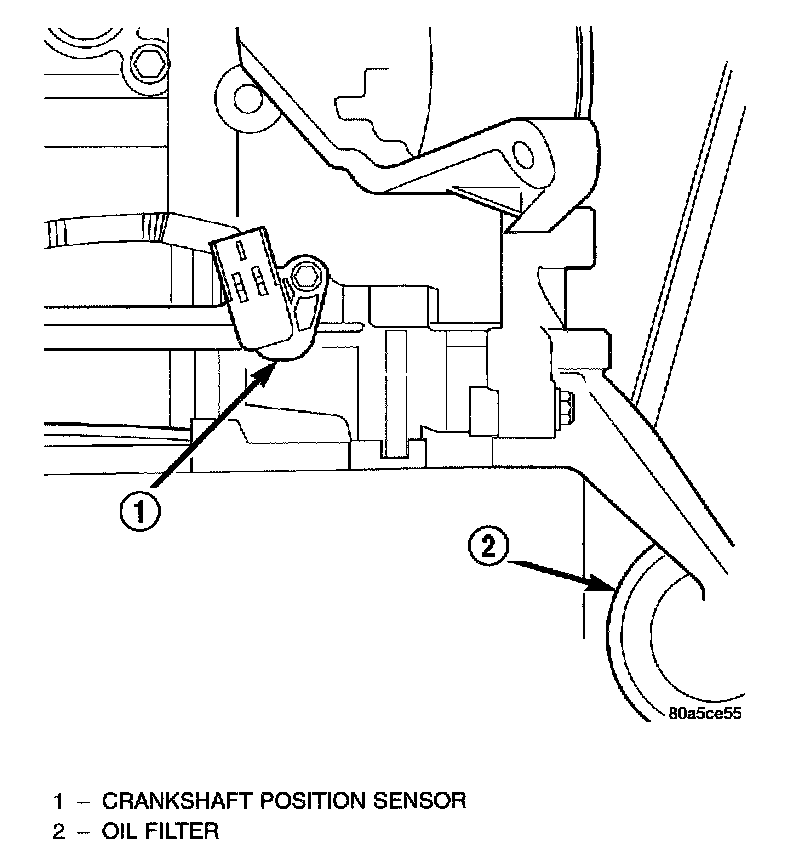 1

2

80a5ce55

1 – CRANKSHAFT POSITION SENSOR
2 – OIL FILTER