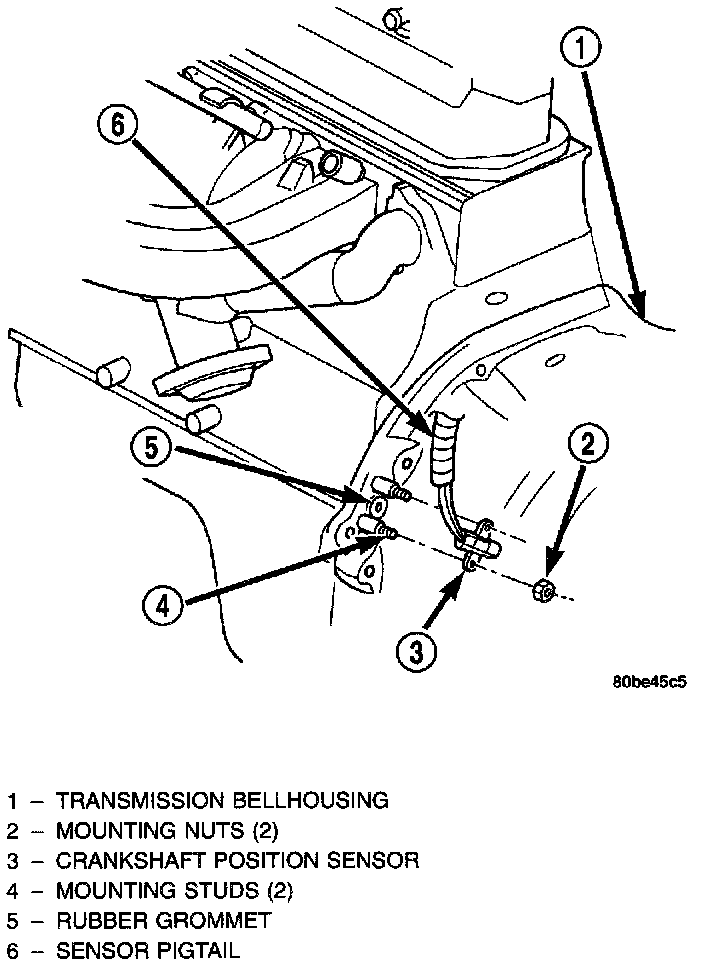 1

6

5

2

4

3

80be45c5

1 – TRANSMISSION BELLHOUSING
2 – MOUNTING NUTS (2)
3 – CRANKSHAFT POSITION SENSOR
4 – MOUNTING STUDS (2)
5 – RUBBER GROMMET
6 – SENSOR PIGTAIL