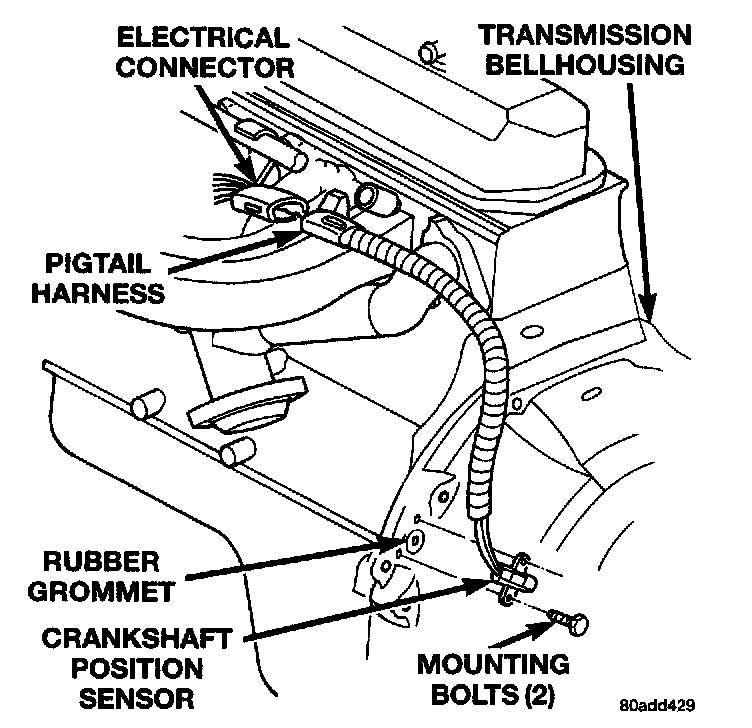 ELECTRICAL CONNECTOR

TRANSMISSION BELLHOUSING

PIGTAIL HARNESS

RUBBER GROMMET

CRANKSHAFT POSITION SENSOR

MOUNTING BOLTS (2)

80add429