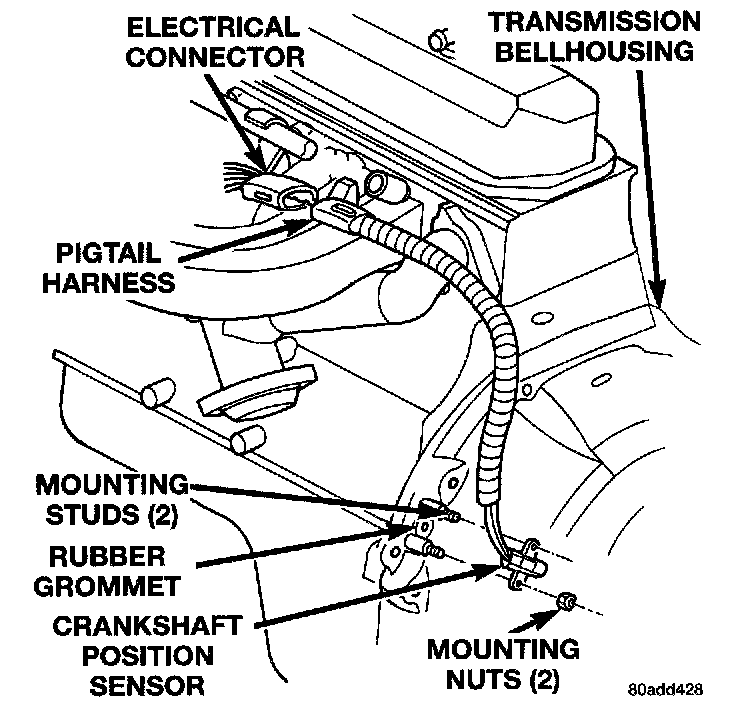 ELECTRICAL CONNECTOR

TRANSMISSION BELLHOUSING

PIGTAIL HARNESS

MOUNTING STUDS (2)

RUBBER GROMMET

CRANKSHAFT POSITION SENSOR

MOUNTING NUTS (2)

80add428