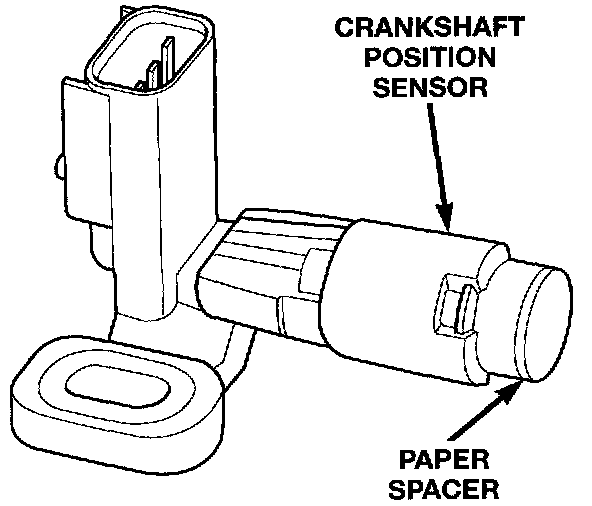 CRANKSHAFT POSITION SENSOR

PAPER SPACER