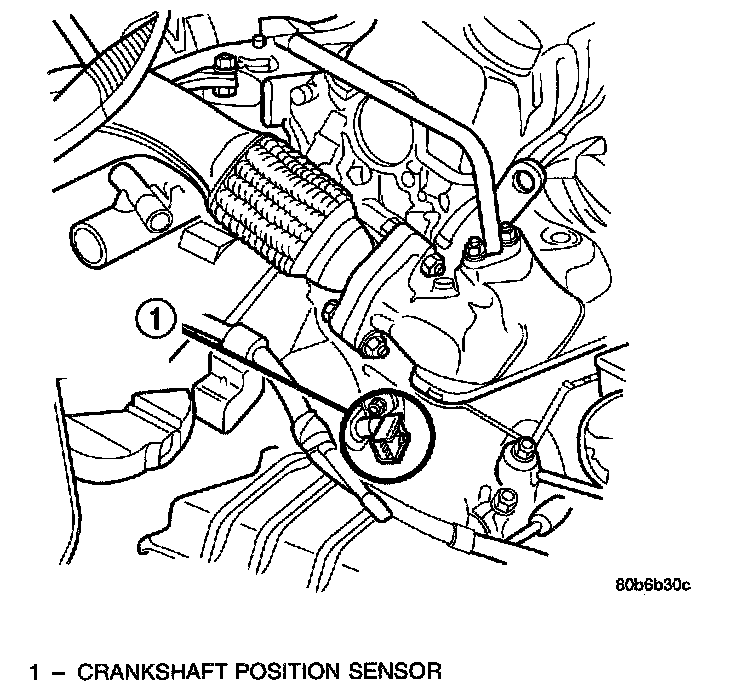 1

80b6b30c

1 – CRANKSHAFT POSITION SENSOR