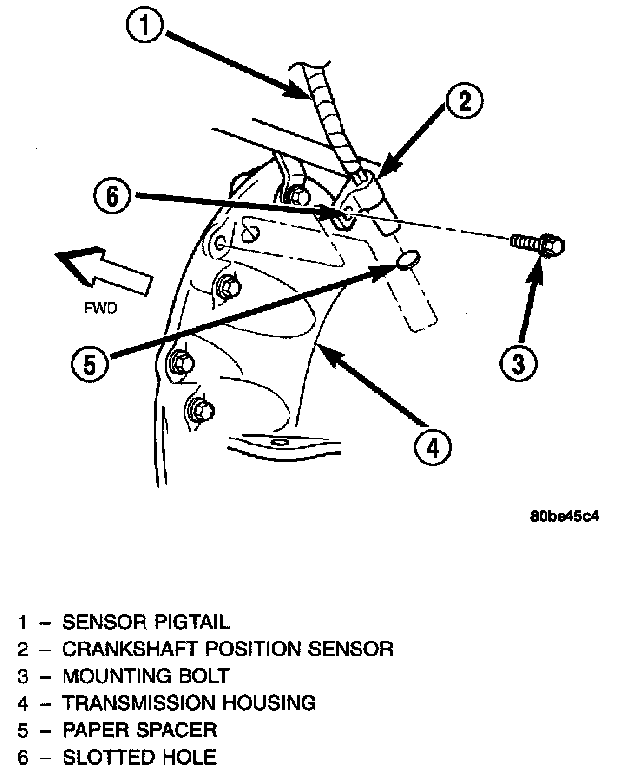 1
2
6
FWD
5
3
4
80be45c4

1 – SENSOR PIGTAIL
2 – CRANKSHAFT POSITION SENSOR
3 – MOUNTING BOLT
4 – TRANSMISSION HOUSING
5 – PAPER SPACER
6 – SLOTTED HOLE