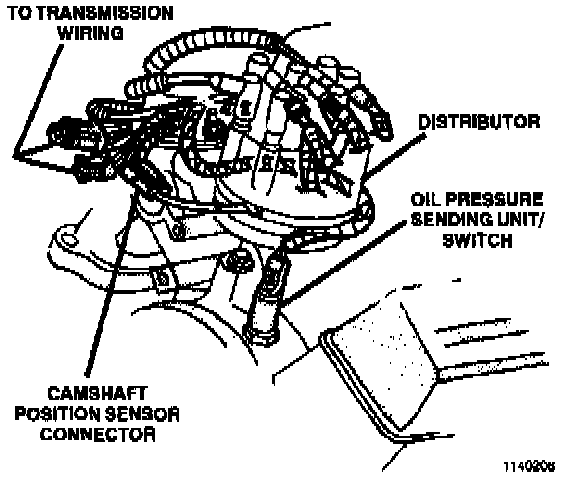 TO TRANSMISSION WIRING

DISTRIBUTOR

OIL PRESSURE SENDING UNIT/ SWITCH

CAMSHAFT POSITION SENSOR CONNECTOR

1140206