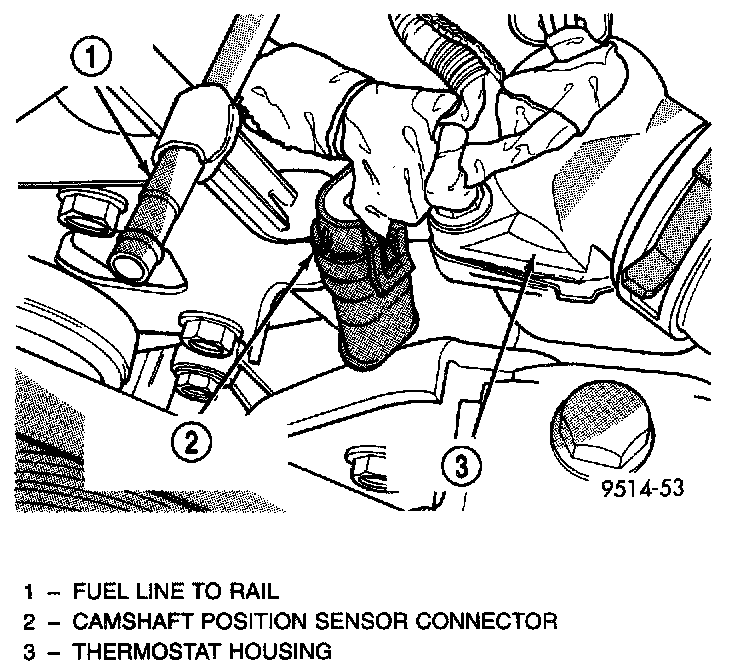 1

2

3

9514-53

1 – FUEL LINE TO RAIL
2 – CAMSHAFT POSITION SENSOR CONNECTOR
3 – THERMOSTAT HOUSING