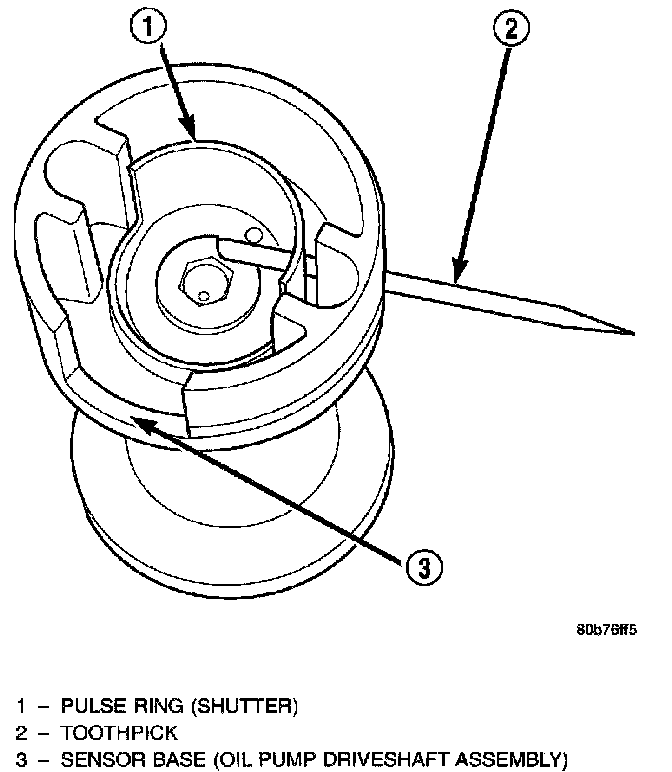 1

2

3

80b76ff5

1 – PULSE RING (SHUTTER)
2 – TOOTHPICK
3 – SENSOR BASE (OIL PUMP DRIVESHAFT ASSEMBLY)