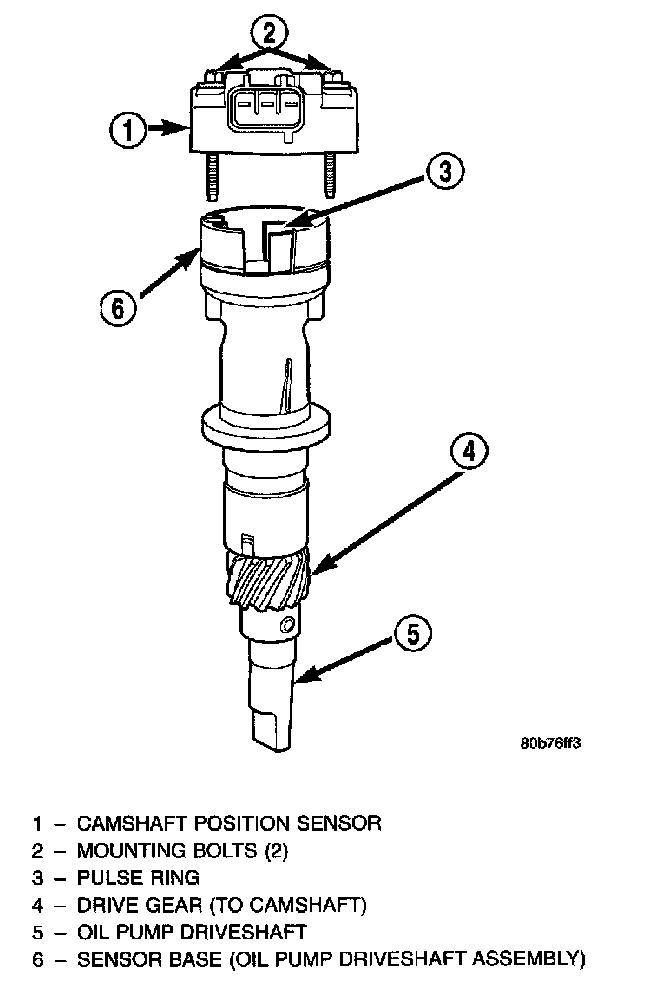 2

1

3

6

4

5

80b76ff3

1 – CAMSHAFT POSITION SENSOR
2 – MOUNTING BOLTS (2)
3 – PULSE RING
4 – DRIVE GEAR (TO CAMSHAFT)
5 – OIL PUMP DRIVESHAFT
6 – SENSOR BASE (OIL PUMP DRIVESHAFT ASSEMBLY)