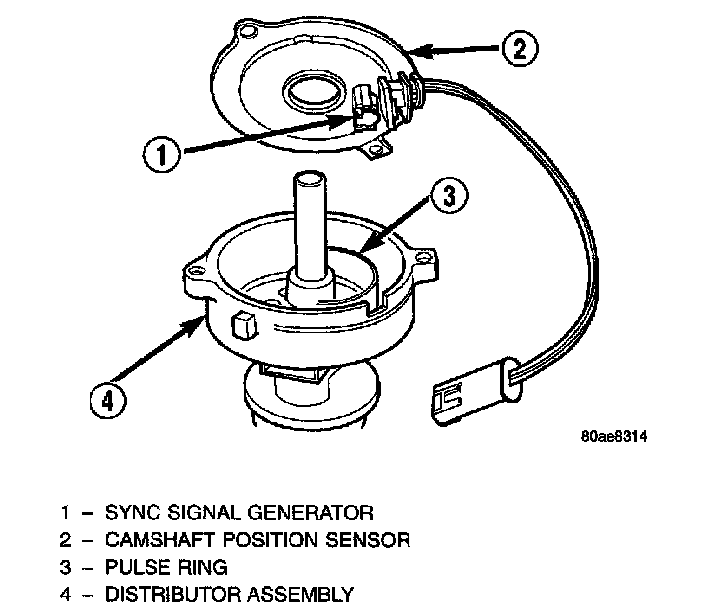 2

1

3

4

80ae8314

1 – SYNC SIGNAL GENERATOR
2 – CAMSHAFT POSITION SENSOR
3 – PULSE RING
4 – DISTRIBUTOR ASSEMBLY