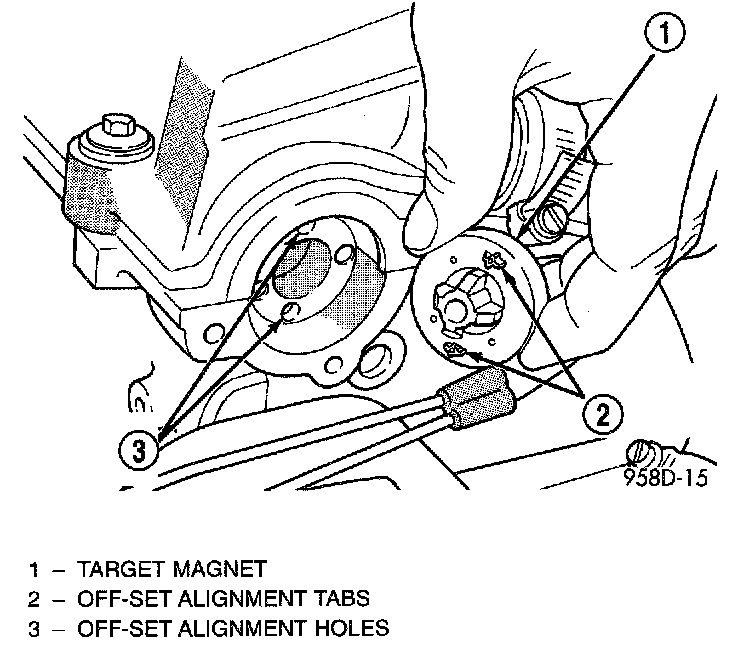 1

2

3

958D-15

1 – TARGET MAGNET
2 – OFF-SET ALIGNMENT TABS
3 – OFF-SET ALIGNMENT HOLES