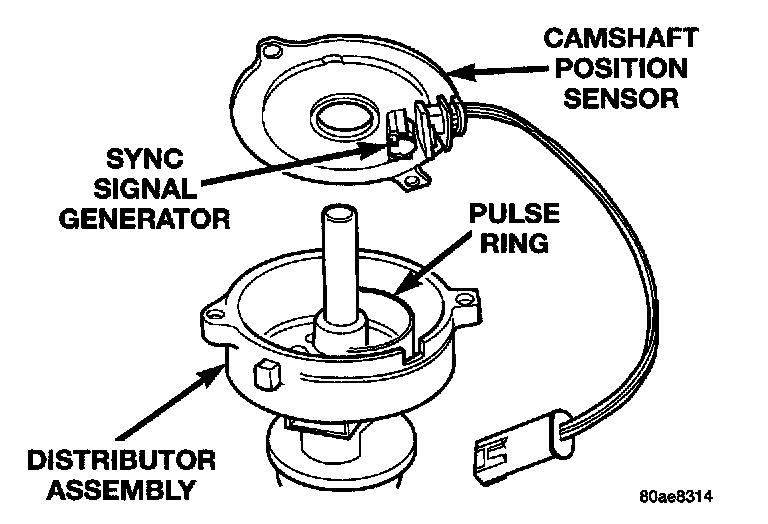 CAMSHAFT POSITION SENSOR

SYNC SIGNAL GENERATOR

PULSE RING

DISTRIBUTOR ASSEMBLY

80ae8314