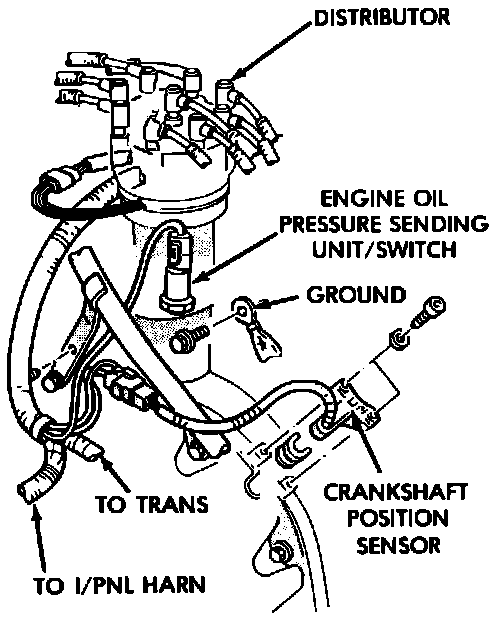 DISTRIBUTOR

ENGINE OIL PRESSURE SENDING UNIT/SWITCH

GROUND

TO TRANS

CRANKSHAFT POSITION SENSOR

TO I/PNL HARN