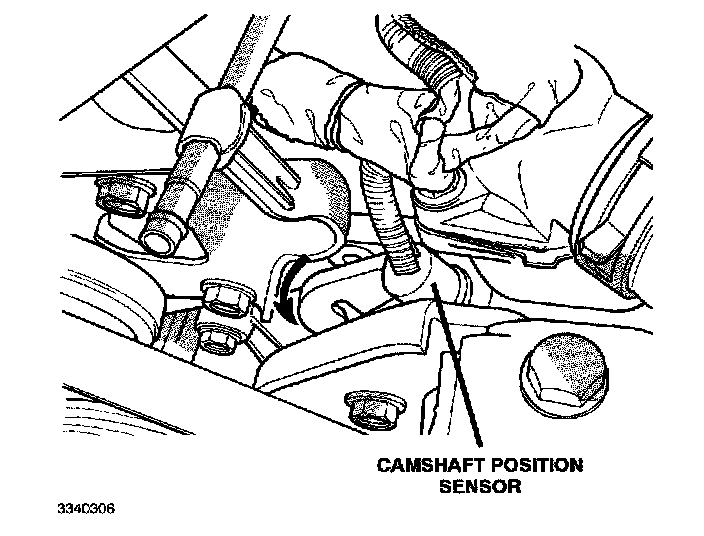 CAMSHAFT POSITION SENSOR

3340306