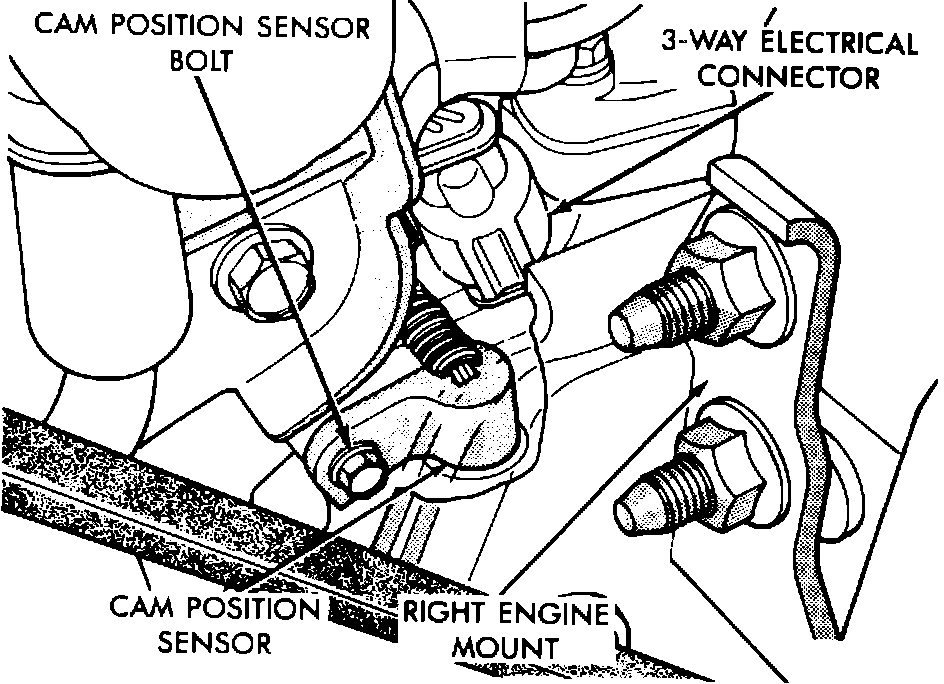 CAM POSITION SENSOR BOLT

3-WAY ELECTRICAL CONNECTOR

CAM POSITION SENSOR

RIGHT ENGINE MOUNT