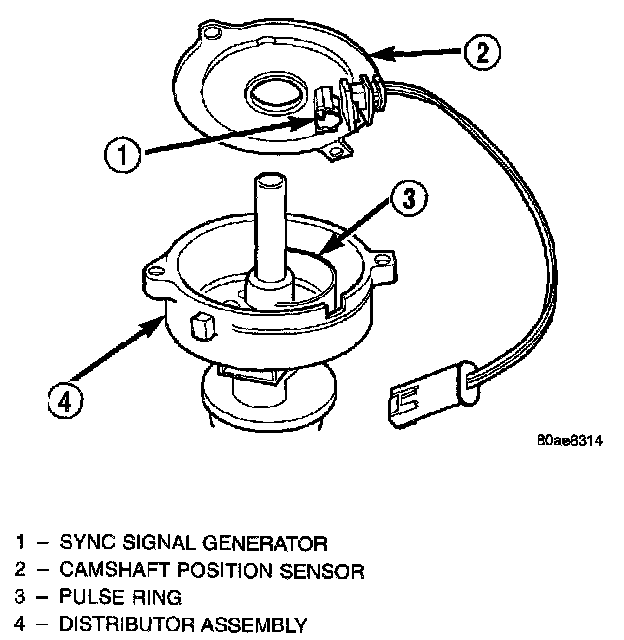 2

1

3

4

80ae8314

1 – SYNC SIGNAL GENERATOR
2 – CAMSHAFT POSITION SENSOR
3 – PULSE RING
4 – DISTRIBUTOR ASSEMBLY