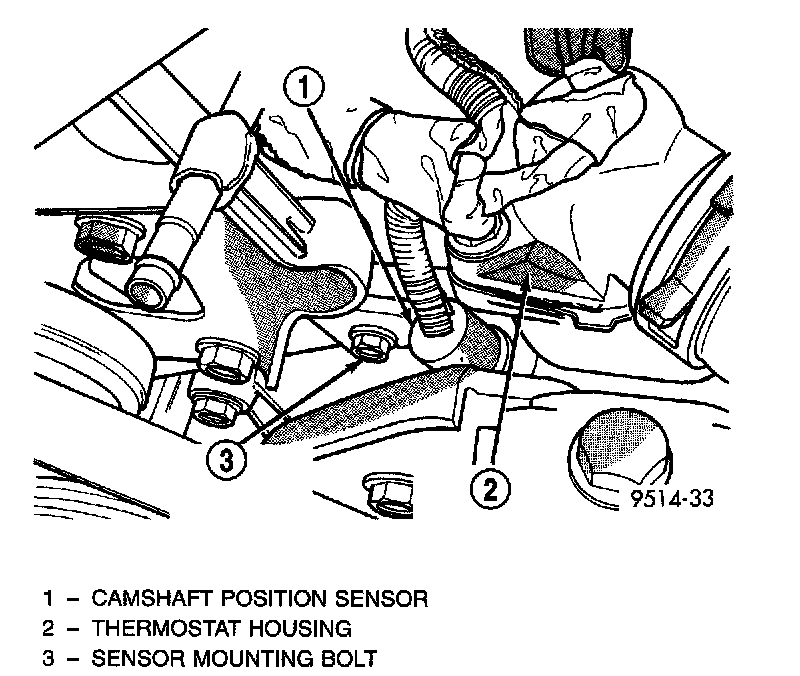 1

3

2

9514-33

1 – CAMSHAFT POSITION SENSOR
2 – THERMOSTAT HOUSING
3 – SENSOR MOUNTING BOLT