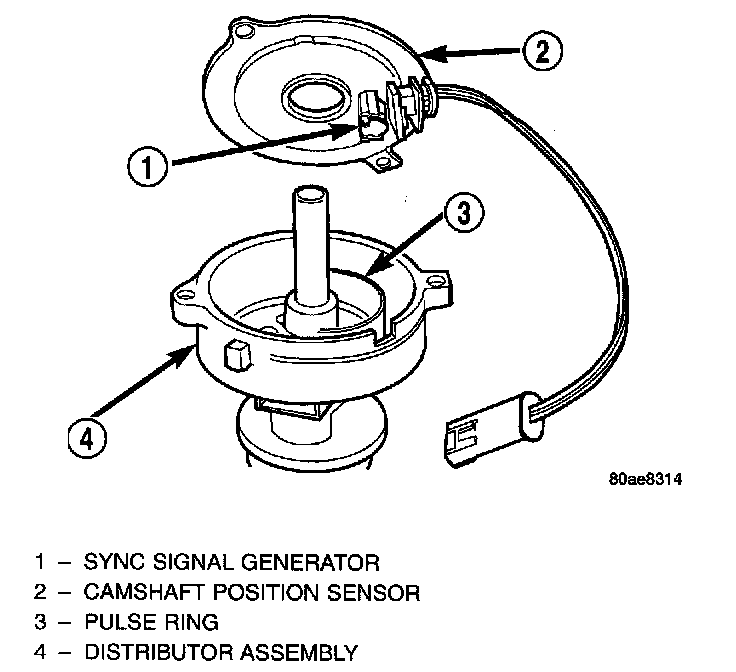 2

1

3

4

80ae8314

1 – SYNC SIGNAL GENERATOR
2 – CAMSHAFT POSITION SENSOR
3 – PULSE RING
4 – DISTRIBUTOR ASSEMBLY