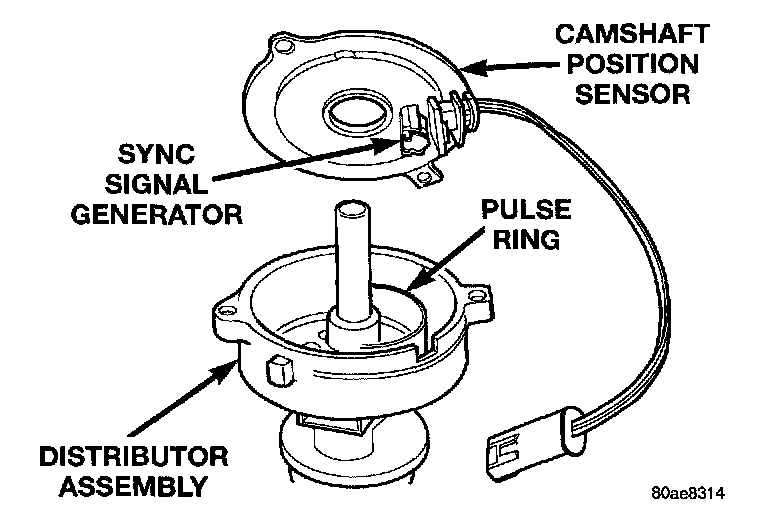 CAMSHAFT POSITION SENSOR

SYNC SIGNAL GENERATOR

PULSE RING

DISTRIBUTOR ASSEMBLY

80ae8314