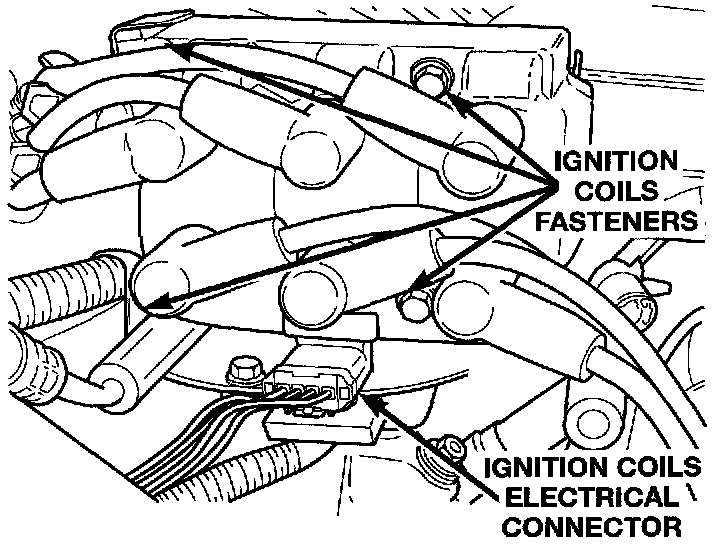 IGNITION COILS FASTENERS

IGNITION COILS ELECTRICAL CONNECTOR