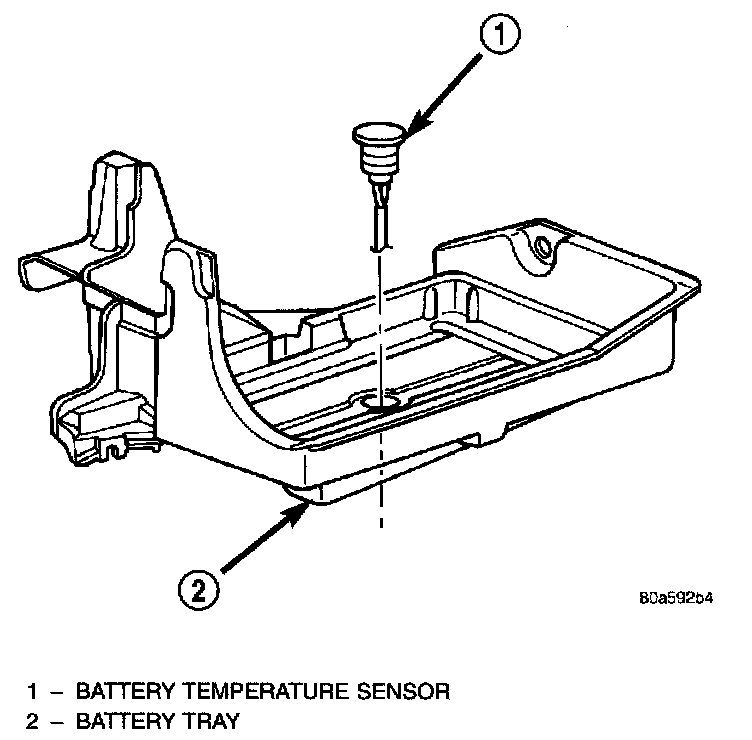 1

2

80a592b4

1 – BATTERY TEMPERATURE SENSOR
2 – BATTERY TRAY