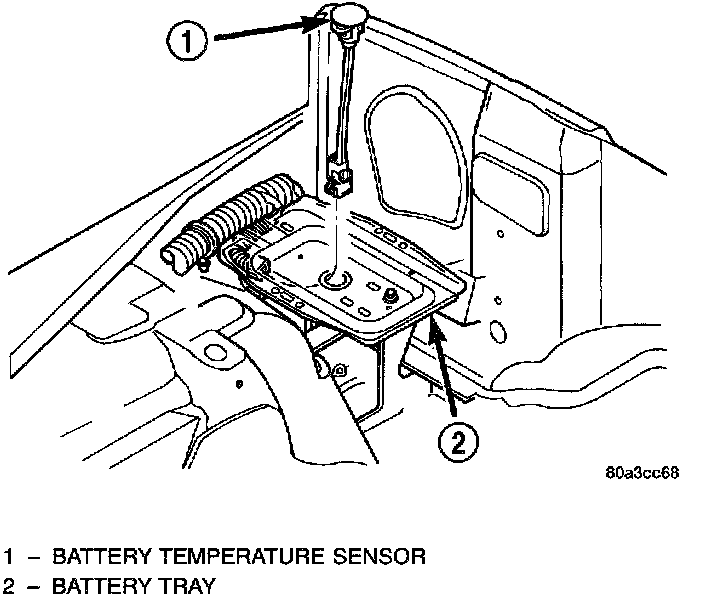 1

2

80a3cc68

1 – BATTERY TEMPERATURE SENSOR
2 – BATTERY TRAY