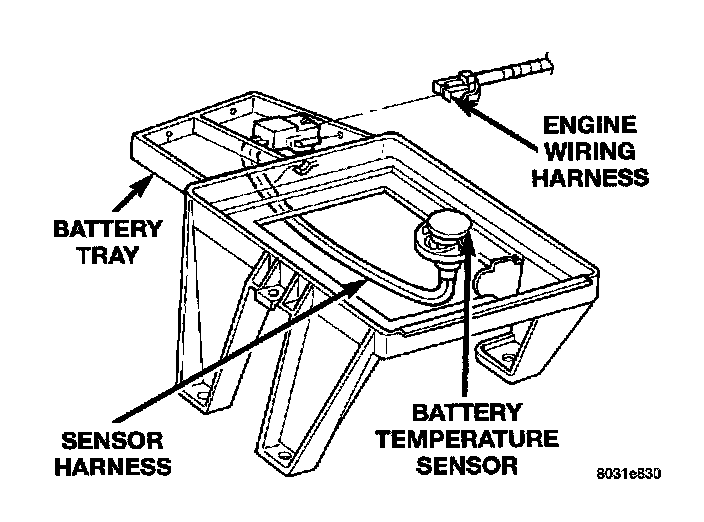 ENGINE WIRING HARNESS

BATTERY TRAY

SENSOR HARNESS

BATTERY TEMPERATURE SENSOR

8031e830