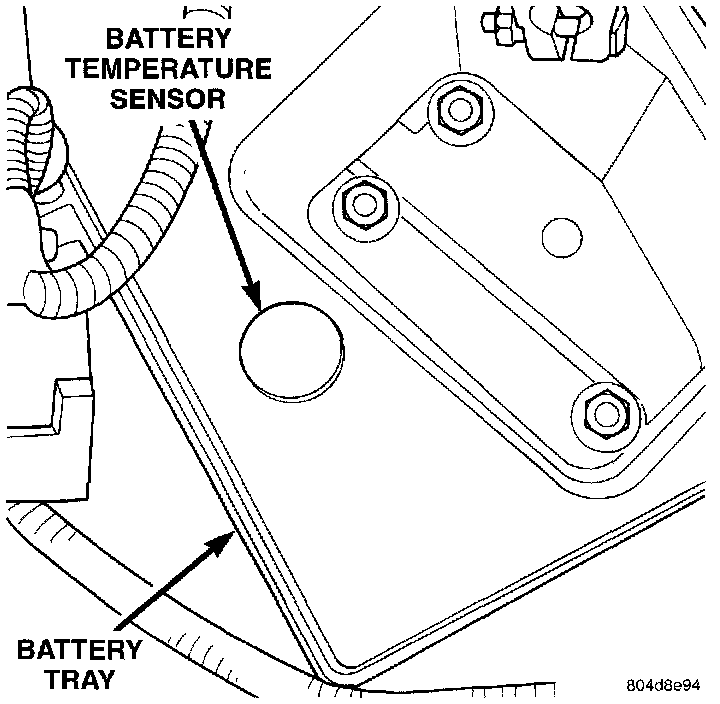 BATTERY TEMPERATURE SENSOR

BATTERY TRAY

804d8e94