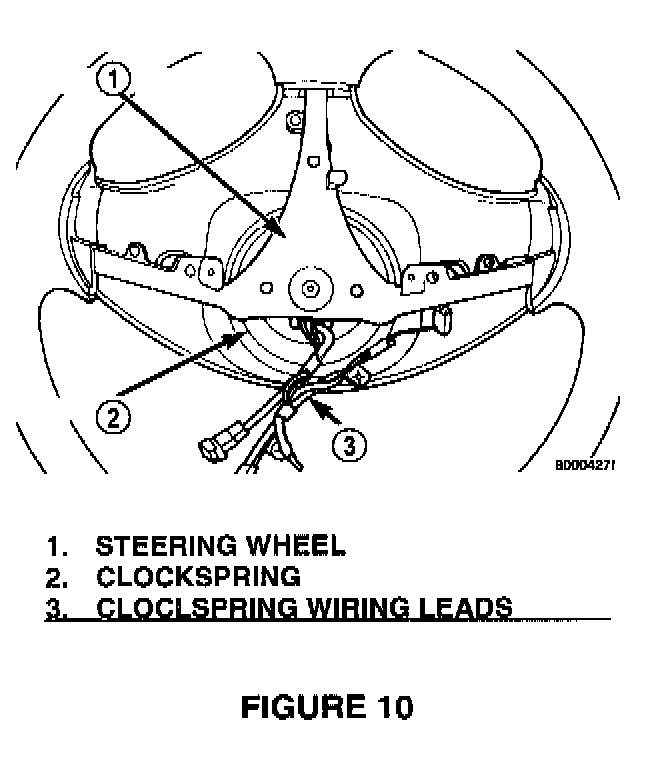 1

2

3

80004271

1. STEERING WHEEL
2. CLOCKSPRING
3. CLOCLSPRING WIRING LEADS

FIGURE 10