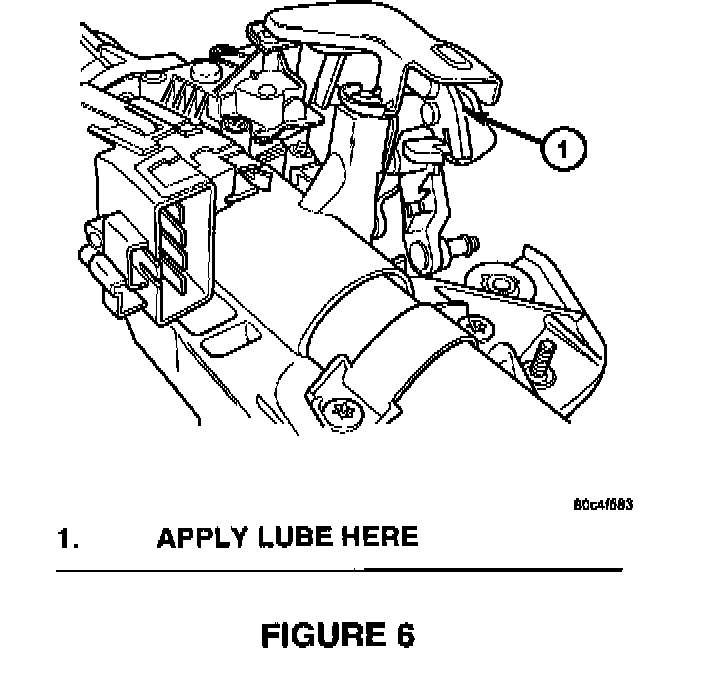 1

80c4f683

1. APPLY LUBE HERE

FIGURE 6