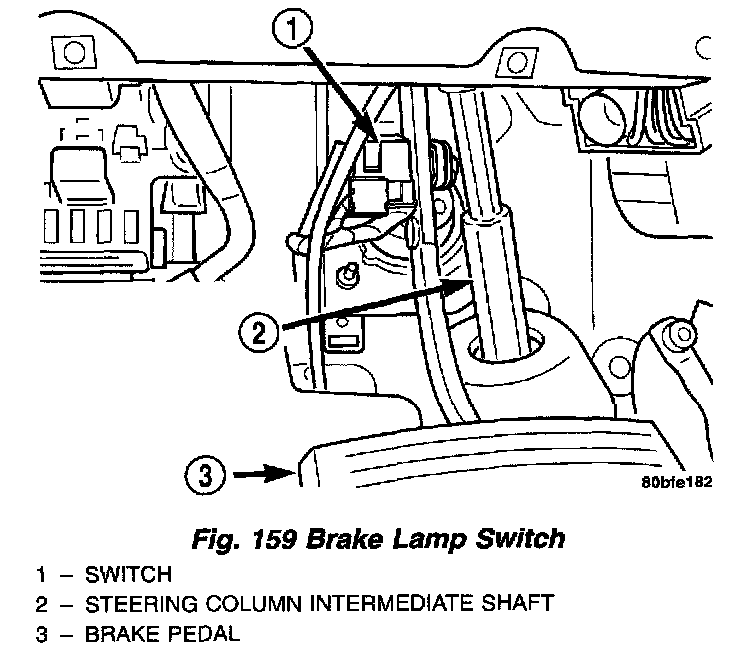 1

2

3

80bfe182

Fig. 159 Brake Lamp Switch

1 – SWITCH
2 – STEERING COLUMN INTERMEDIATE SHAFT
3 – BRAKE PEDAL