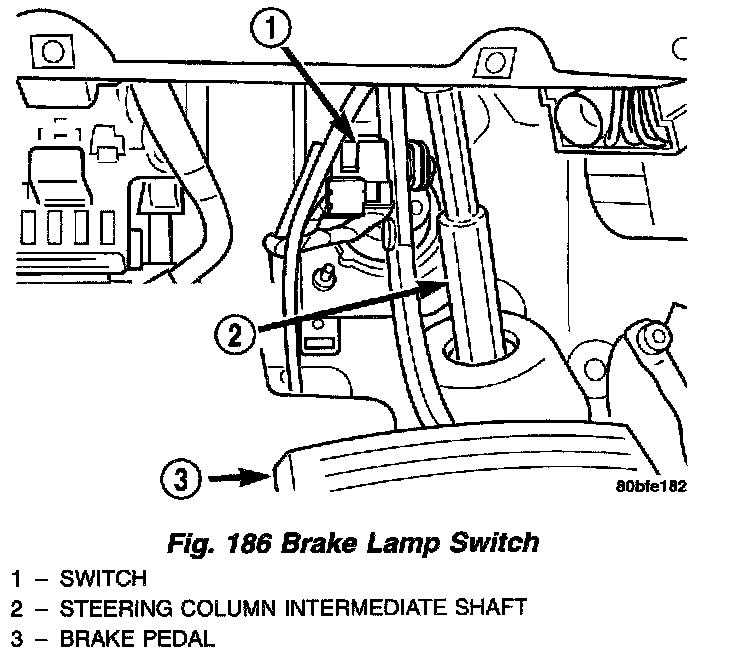 1

2

3

80bfe182

Fig. 186 Brake Lamp Switch

1 – SWITCH
2 – STEERING COLUMN INTERMEDIATE SHAFT
3 – BRAKE PEDAL