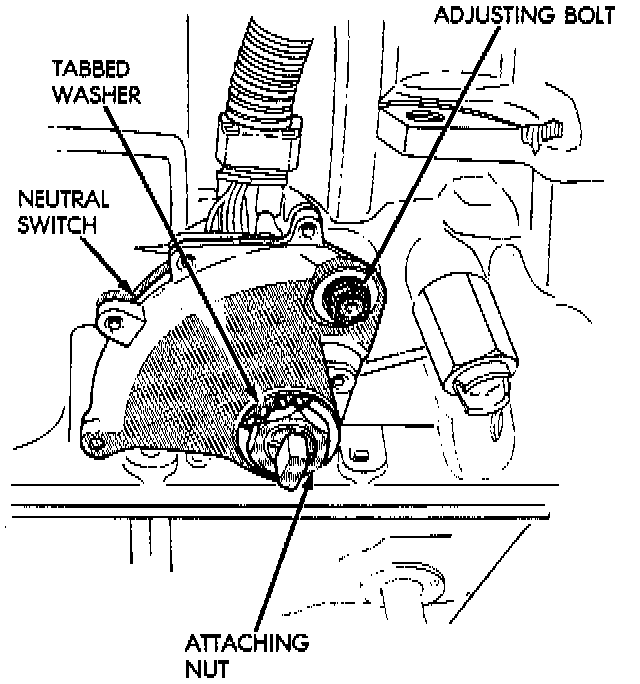 ADJUSTING BOLT

TABBED WASHER

NEUTRAL SWITCH

ATTACHING NUT