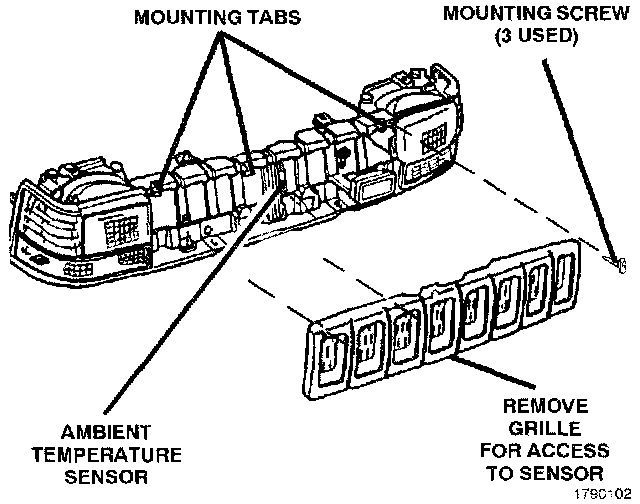 MOUNTING TABS

MOUNTING SCREW (3 USED)

AMBIENT TEMPERATURE SENSOR

REMOVE GRILLE FOR ACCESS TO SENSOR

1790102