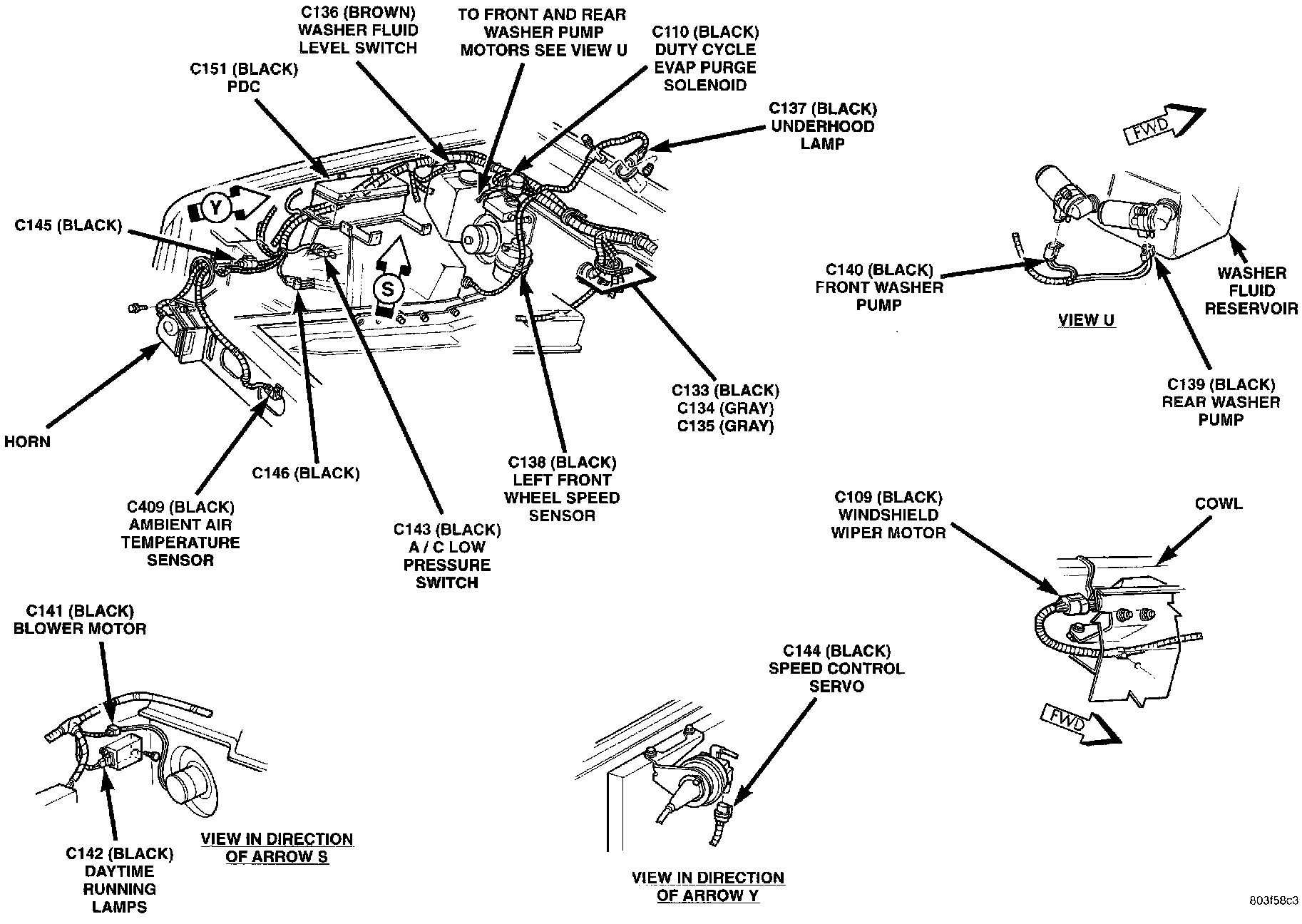 C136 (BROWN) WASHER FLUID LEVEL SWITCH

TO FRONT AND REAR WASHER PUMP MOTORS SEE VIEW U

C110 (BLACK) DUTY CYCLE EVAP PURGE SOLENOID

C151 (BLACK) PDC

C137 (BLACK) UNDERHOOD LAMP

FWD

Y

C145 (BLACK)

S

C140 (BLACK) FRONT WASHER PUMP

WASHER FLUID RESERVOIR

VIEW U

HORN

C133 (BLACK) C134 (GRAY) C135 (GRAY)

C139 (BLACK) REAR WASHER PUMP

C146 (BLACK)

C138 (BLACK) LEFT FRONT WHEEL SPEED SENSOR

C409 (BLACK) AMBIENT AIR TEMPERATURE SENSOR

C143 (BLACK) A / C LOW PRESSURE SWITCH

C109 (BLACK) WINDSHIELD WIPER MOTOR

COWL

C141 (BLACK) BLOWER MOTOR

C144 (BLACK) SPEED CONTROL SERVO

FWD

C142 (BLACK) DAYTIME RUNNING LAMPS

VIEW IN DIRECTION OF ARROW S

VIEW IN DIRECTION OF ARROW Y

803f58c3