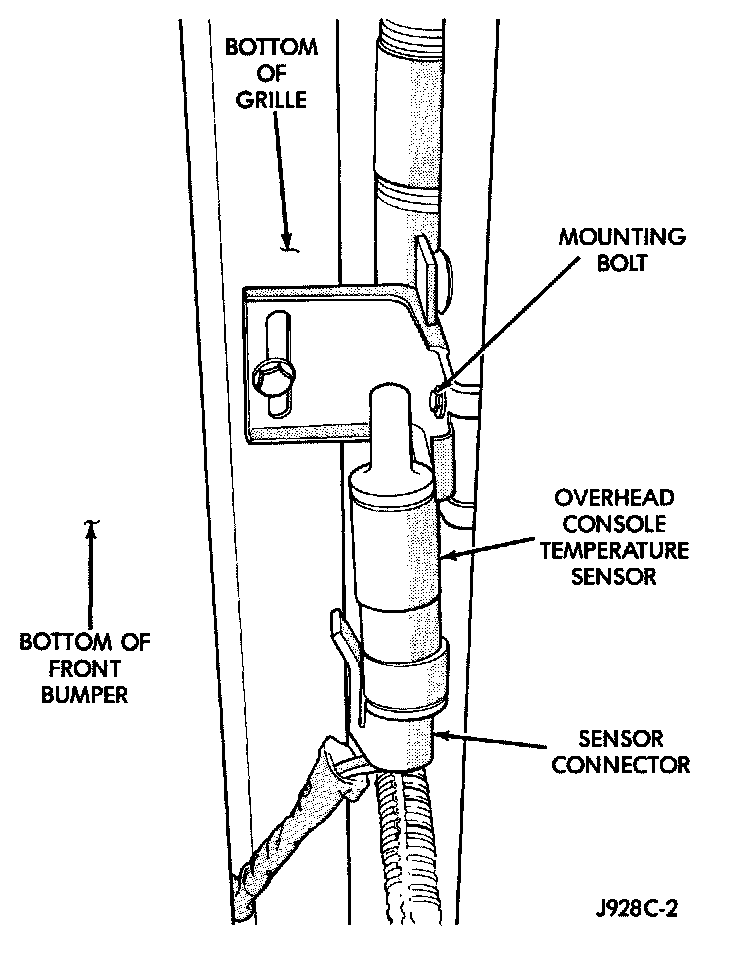 BOTTOM OF GRILLE

MOUNTING BOLT

OVERHEAD CONSOLE TEMPERATURE SENSOR

BOTTOM OF FRONT BUMPER

SENSOR CONNECTOR

J928C-2