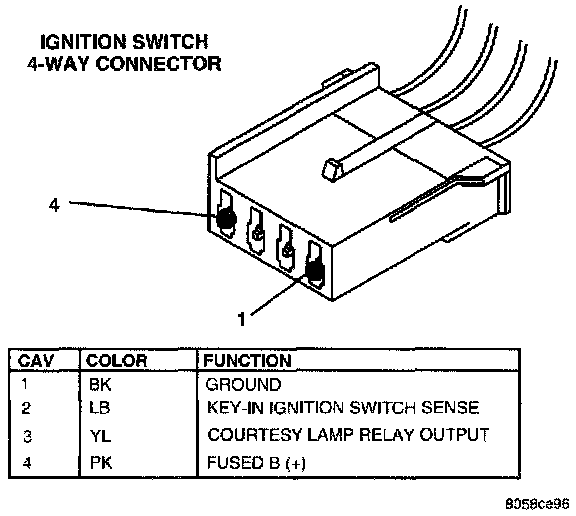 IGNITION SWITCH
4-WAY CONNECTOR

4

1

| CAV | COLOR | FUNCTION |
|---|---|---|
| 1 | BK | GROUND |
| 2 | LB | KEY-IN IGNITION SWITCH SENSE |
| 3 | YL | COURTESY LAMP RELAY OUTPUT |
| 4 | PK | FUSED B (+) |

8058ce96