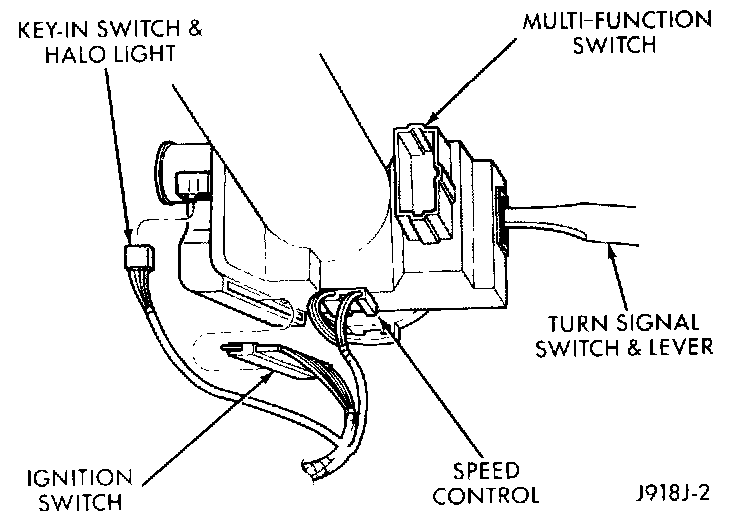 KEY-IN SWITCH & HALO LIGHT

MULTI-FUNCTION SWITCH

TURN SIGNAL SWITCH & LEVER

IGNITION SWITCH

SPEED CONTROL

J918J-2